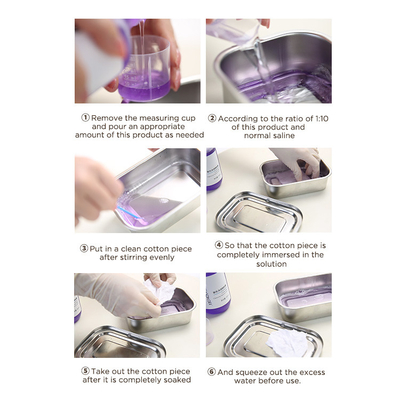 ① Remove the measuring cup and pour an appropriate amount of this product as needed

② According to the ratio of 1:10 of this product and normal saline

③ Put in a clean cotton piece after stirring evenly

④ So that the cotton piece is completely immersed in the solution

⑤ Take out the cotton piece after it is completely soaked

⑥ And squeeze out the excess water before use.